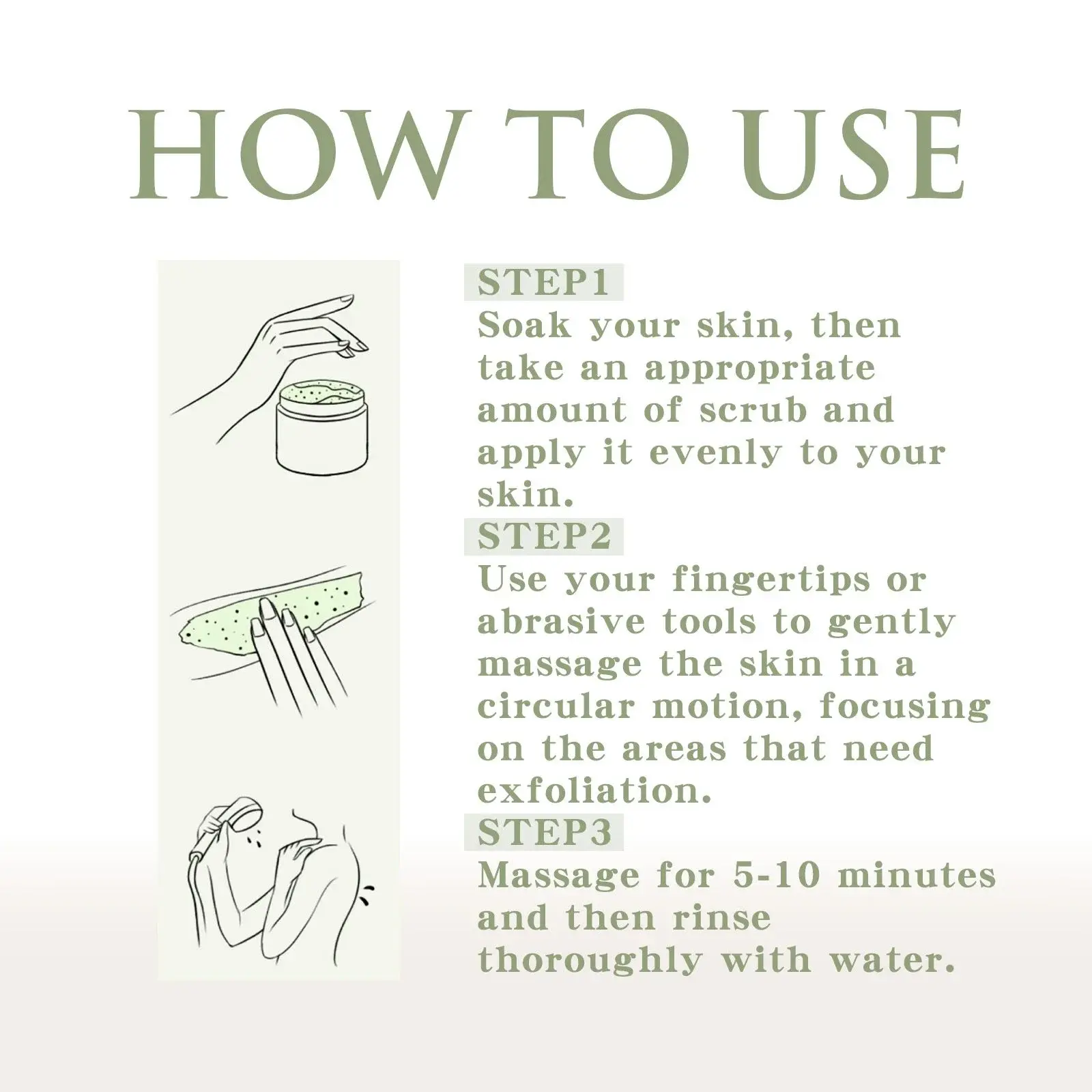 HOW TO USE

STEP1
Soak your skin, then take an appropriate amount of scrub and apply it evenly to your skin.

STEP2
Use your fingertips or abrasive tools to gently massage the skin in a circular motion, focusing on the areas that need exfoliation.

STEP3
Massage for 5-10 minutes and then rinse thoroughly with water.